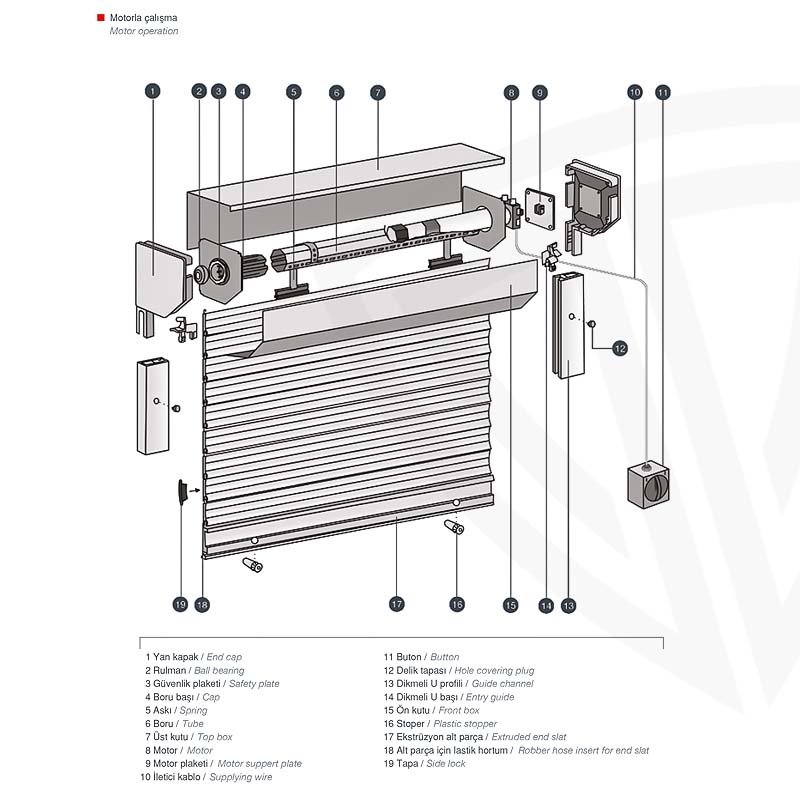 Motorla çalışma
Motor operation

1 2 3 4 5 6 7 8 9 10 11

12

19 18 17 16 15 14 13

1 Yan kapak / End cap
2 Rulman / Ball bearing
3 Güvenlik plaketi / Safety plate
4 Boru başı / Cap
5 Askı / Spring
6 Boru / Tube
7 Üst kutu / Top box
8 Motor / Motor
9 Motor plaketi / Motor suppert plate
10 İletici kablo / Supplying wire

11 Buton / Button
12 Delik tapası / Hole covering plug
13 Dikmeli U profili / Guide channel
14 Dikmeli U başı / Entry guide
15 Ön kutu / Front box
16 Stoper / Plastic stopper
17 Ekstrüzyon alt parça / Extruded end slat
18 Alt parça için lastik hortum / Robber hose insert for end slat
19 Tapa / Side lock